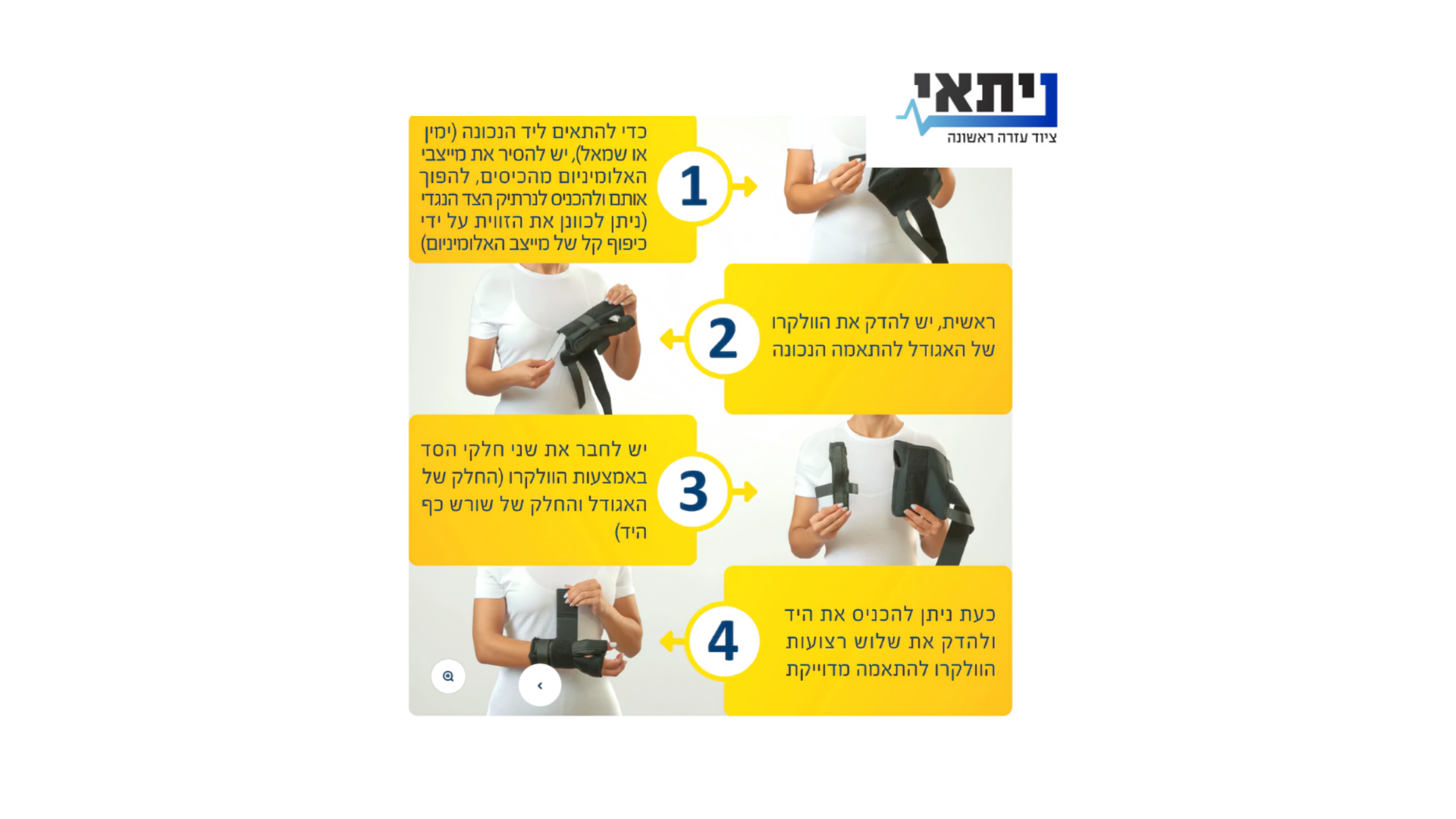 ניתאי
ציוד עזרה ראשונה

1
כדי להתאים ליד הנכונה (ימין או שמאל), יש להסיר את מייצבי האלומיניום מהכיסים, להפוך אותם ולהכניס לנרתיק הצד הנגדי (ניתן לכוונן את הזווית על ידי כיפוף קל של מייצב האלומיניום)

2
ראשית, יש להדק את הוולקרו של האגודל להתאמה הנכונה

3
יש לחבר את שני חלקי הסד באמצעות הוולקרו (החלק של האגודל והחלק של שורש כף היד)

4
כעת ניתן להכניס את היד ולהדק את שלוש רצועות הוולקרו להתאמה מדוייקת